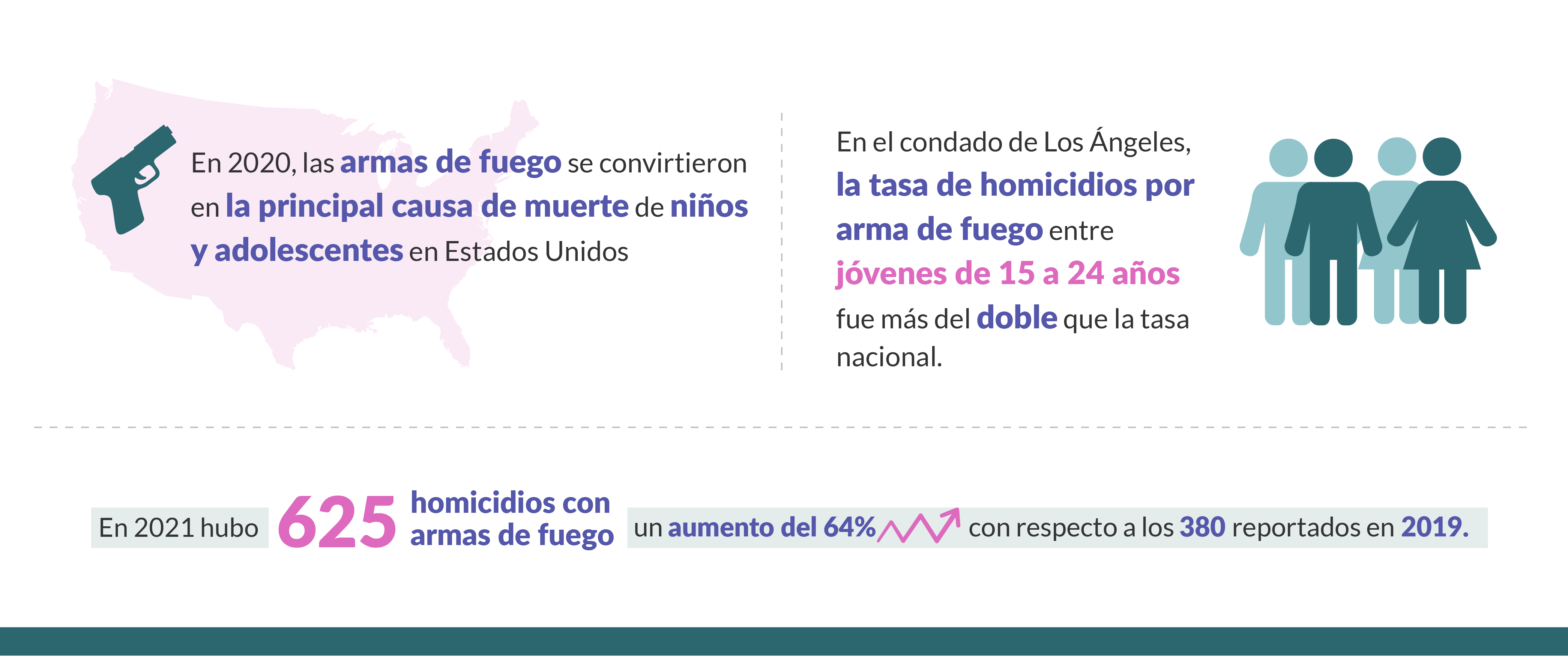 En 2020, las armas de fuego se convirtieron en la principal causa de muerte de niños y adolescentes en Estados Unidos

En el condado de Los Ángeles, la tasa de homicidios por arma de fuego entre jóvenes de 15 a 24 años fue más del doble que la tasa nacional.

En 2021 hubo 625 homicidios con armas de fuego un aumento del 64% con respecto a los 380 reportados en 2019.