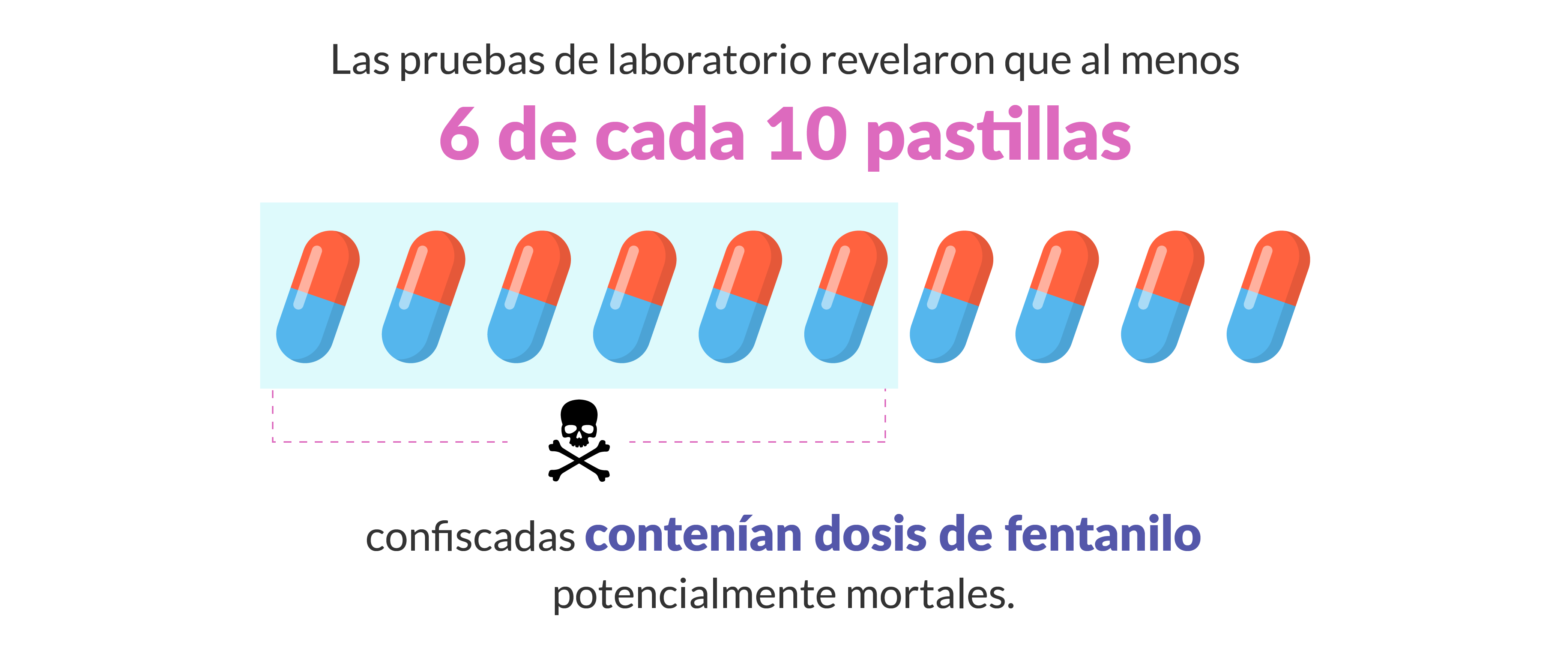 Las pruebas de laboratorio revelaron que al menos

6 de cada 10 pastillas

confiscadas contenían dosis de fentanilo potencialmente mortales.