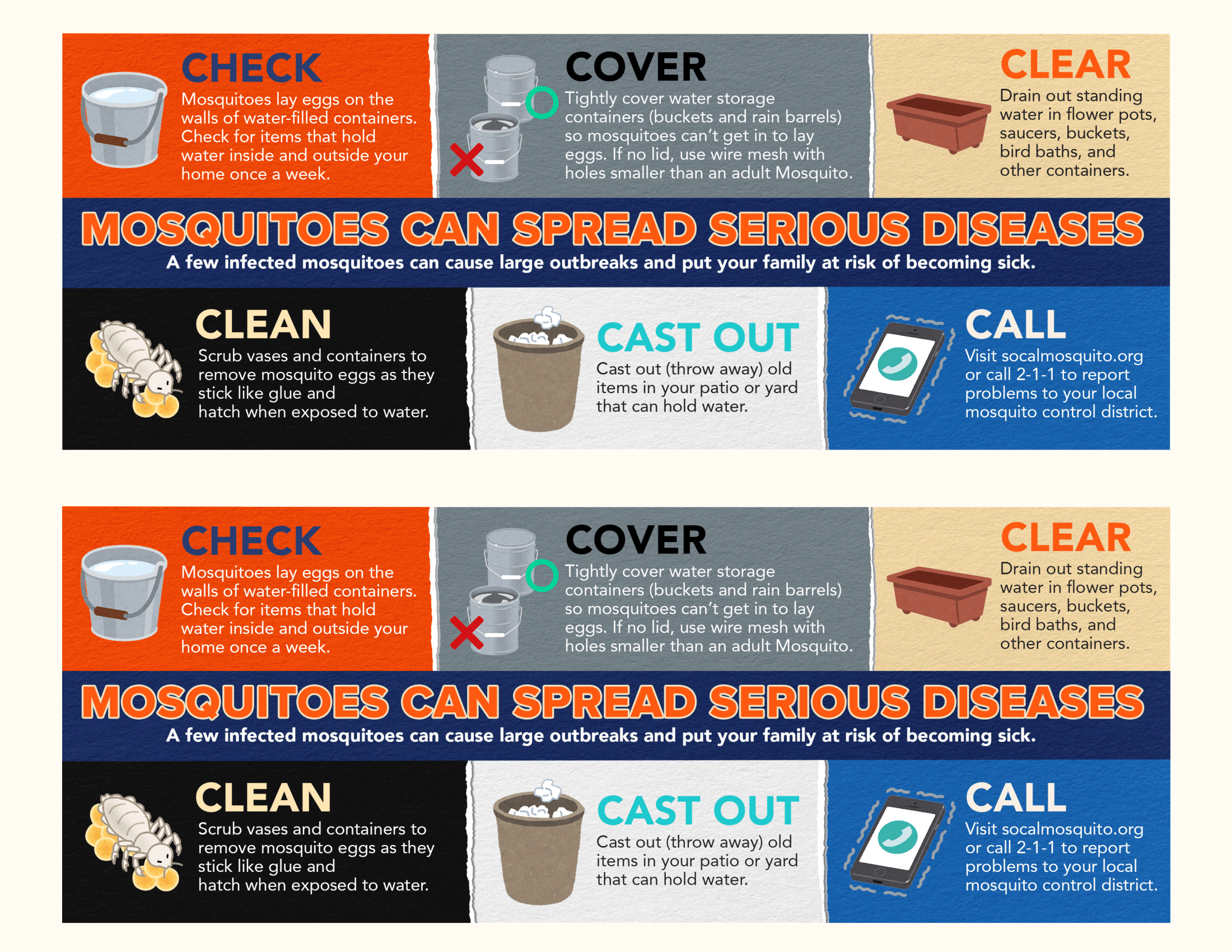 CHECK
Mosquitoes lay eggs on the walls of water-filled containers. Check for items that hold water inside and outside your home once a week.

COVER
Tightly cover water storage containers (buckets and rain barrels) so mosquitoes can't get in to lay eggs. If no lid, use wire mesh with holes smaller than an adult Mosquito.

CLEAR
Drain out standing water in flower pots, saucers, buckets, bird baths, and other containers.

MOSQUITOES CAN SPREAD SERIOUS DISEASES
A few infected mosquitoes can cause large outbreaks and put your family at risk of becoming sick.

CLEAN
Scrub vases and containers to remove mosquito eggs as they stick like glue and hatch when exposed to water.

CAST OUT
Cast out (throw away) old items in your patio or yard that can hold water.

CALL
Visit socalmosquito.org or call 2-1-1 to report problems to your local mosquito control district.

CHECK
Mosquitoes lay eggs on the walls of water-filled containers. Check for items that hold water inside and outside your home once a week.

COVER
Tightly cover water storage containers (buckets and rain barrels) so mosquitoes can't get in to lay eggs. If no lid, use wire mesh with holes smaller than an adult Mosquito.

CLEAR
Drain out standing water in flower pots, saucers, buckets, bird baths, and other containers.

MOSQUITOES CAN SPREAD SERIOUS DISEASES
A few infected mosquitoes can cause large outbreaks and put your family at risk of becoming sick.

CLEAN
Scrub vases and containers to remove mosquito eggs as they stick like glue and hatch when exposed to water.

CAST OUT
Cast out (throw away) old items in your patio or yard that can hold water.

CALL
Visit socalmosquito.org or call 2-1-1 to report problems to your local mosquito control district.